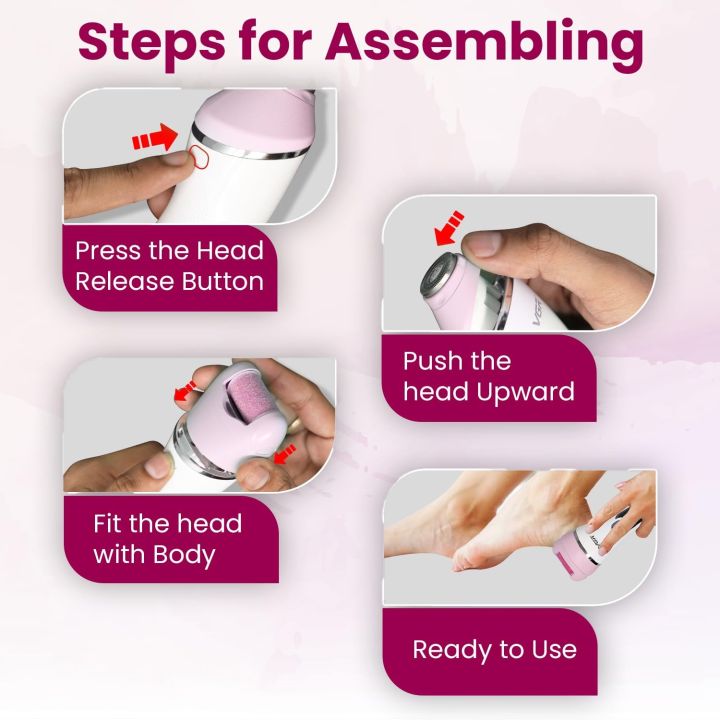 Steps for Assembling

Press the Head Release Button

Push the head Upward

Fit the head with Body

Ready to Use