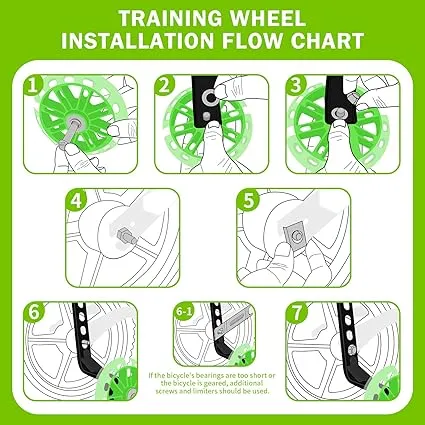 TRAINING WHEEL INSTALLATION FLOW CHART

1

2

3

4

5

6

6-1

If the bicycle's bearings are too short or the bicycle is geared, additional screws and limiters should be used.

7