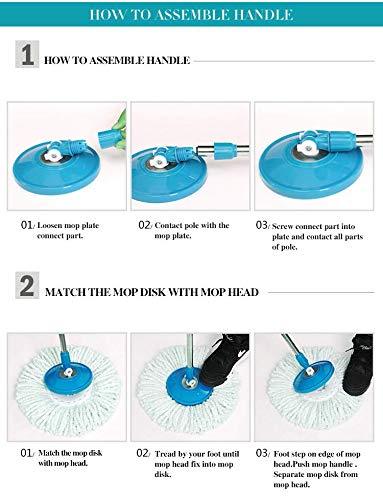 HOW TO ASSEMBLE HANDLE

1 HOW TO ASSEMBLE HANDLE

01/ Loosen mop plate connect part.

02/ Contact pole with the mop plate.

03/ Screw connect part into plate and contact all parts of pole.

2 MATCH THE MOP DISK WITH MOP HEAD

01/ Match the mop disk with mop head.

02/ Tread by your foot until mop head fix into mop disk.

03/ Foot step on edge of mop head.Push mop handle . Separate mop disk from mop head.