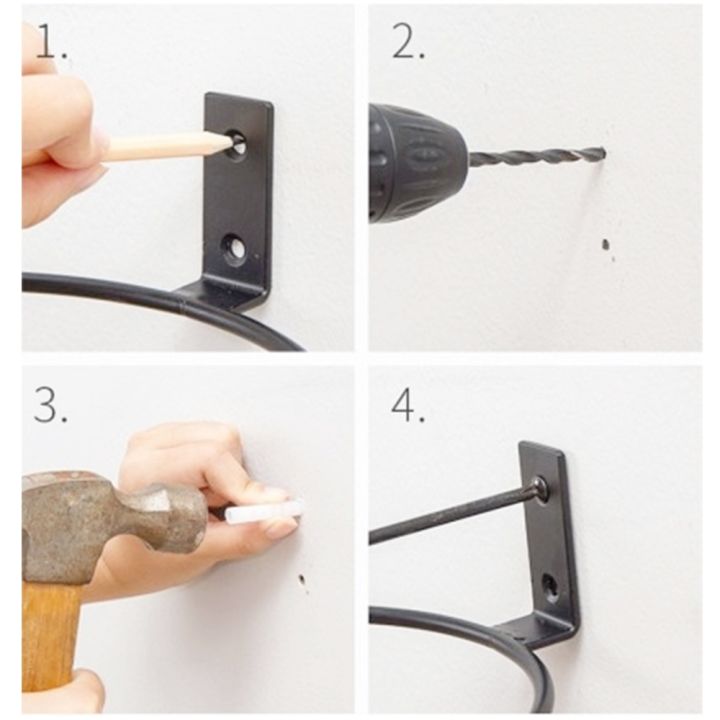 1.

2.

3.

4.