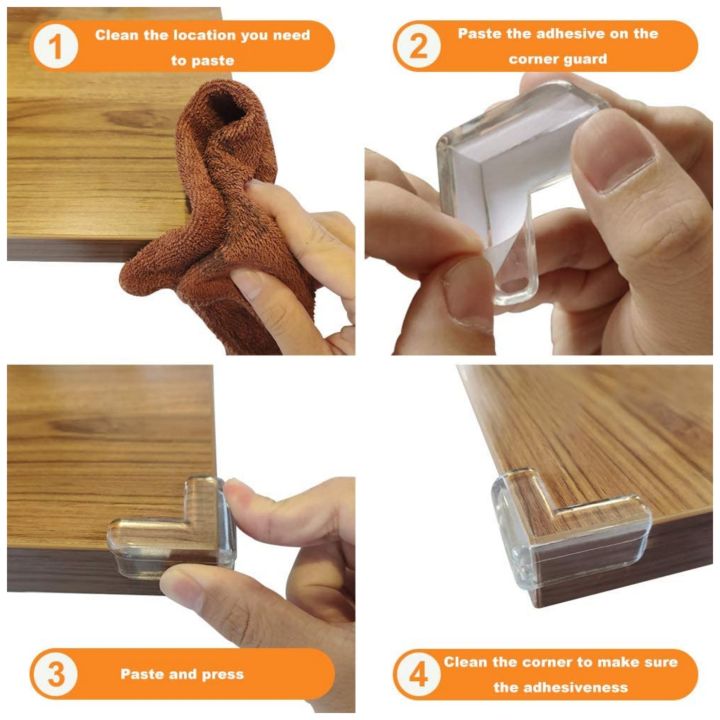 1 Clean the location you need to paste

2 Paste the adhesive on the corner guard

3 Paste and press

4 Clean the corner to make sure the adhesiveness