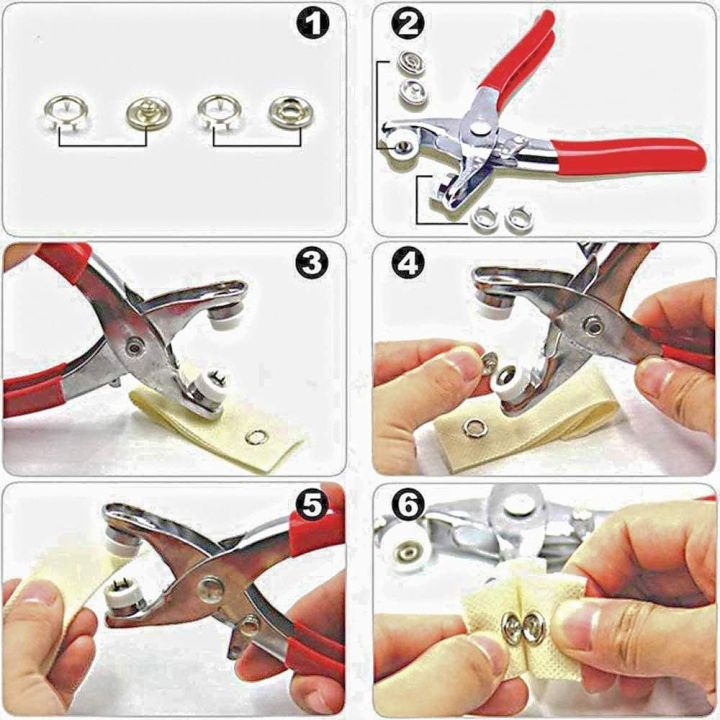 1

2

3

4

5

6