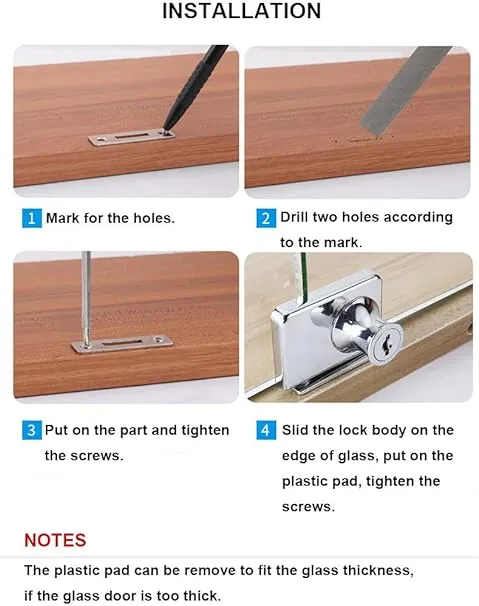 INSTALLATION

1 Mark for the holes.

2 Drill two holes according to the mark.

3 Put on the part and tighten the screws.

4 Slid the lock body on the edge of glass, put on the plastic pad, tighten the screws.

NOTES

The plastic pad can be remove to fit the glass thickness, if the glass door is too thick.