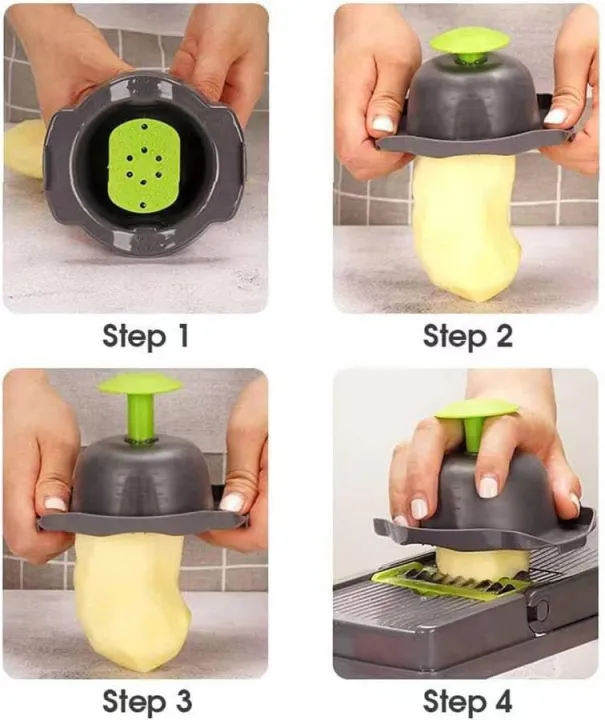 Step 1

Step 2

Step 3

Step 4