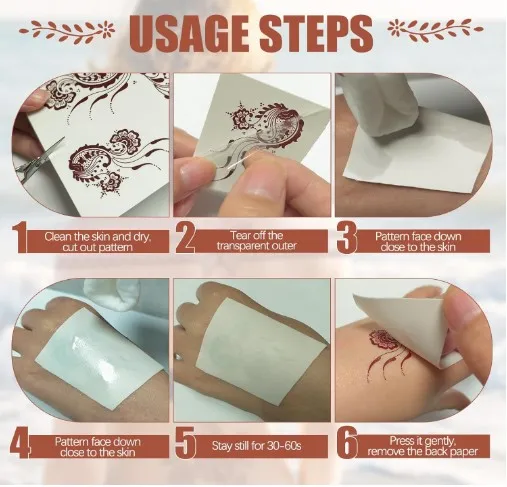 USAGE STEPS

1 Clean the skin and dry, cut out pattern

2 Tear off the transparent outer

3 Pattern face down close to the skin

4 Pattern face down close to the skin

5 Stay still for 30-60s

6 Press it gently, remove the back paper