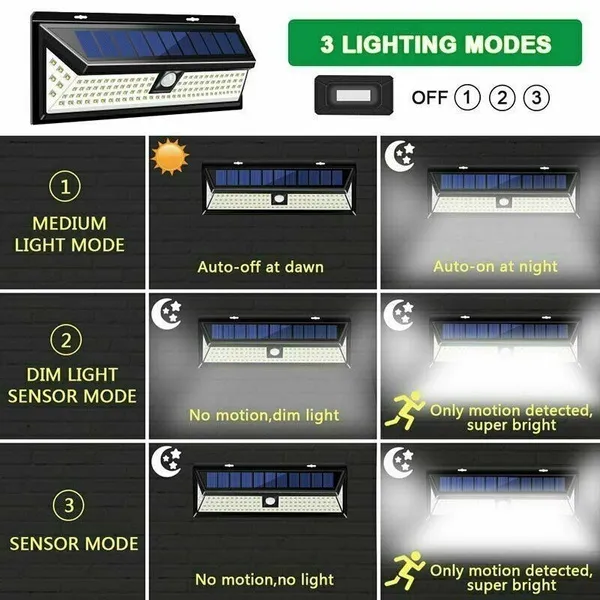 3 LIGHTING MODES

OFF ① ② ③

①
MEDIUM LIGHT MODE

Auto-off at dawn

Auto-on at night

②
DIM LIGHT SENSOR MODE

No motion,dim light

Only motion detected, super bright

③
SENSOR MODE

No motion,no light

Only motion detected, super bright