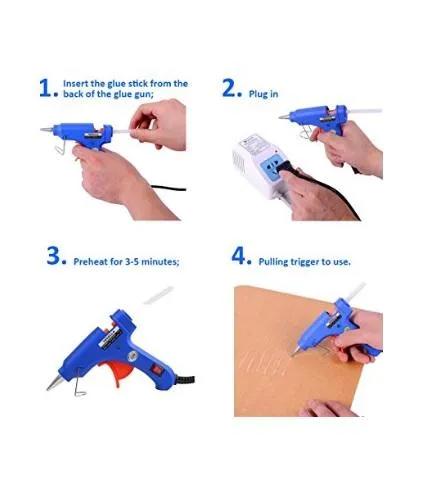 1. Insert the glue stick from the back of the glue gun;

2. Plug in

3. Preheat for 3-5 minutes;

4. Pulling trigger to use.