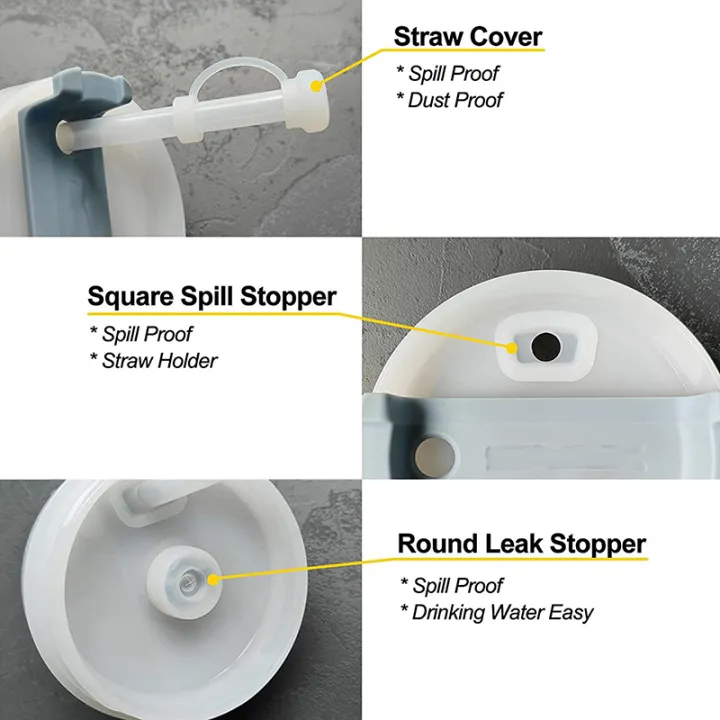 Straw Cover
* Spill Proof
* Dust Proof

Square Spill Stopper
* Spill Proof
* Straw Holder

Round Leak Stopper
* Spill Proof
* Drinking Water Easy