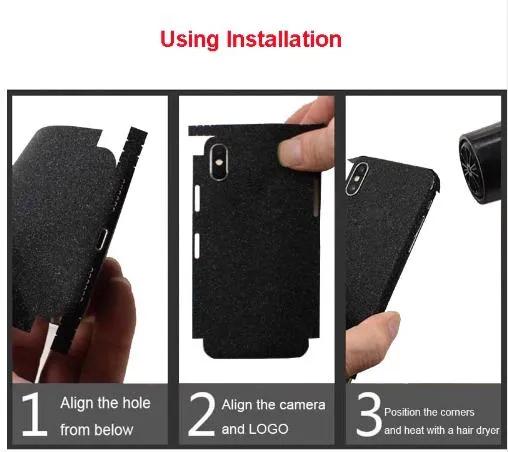 Using Installation

1 Align the hole from below

2 Align the camera and LOGO

3 Position the corners and heat with a hair dryer