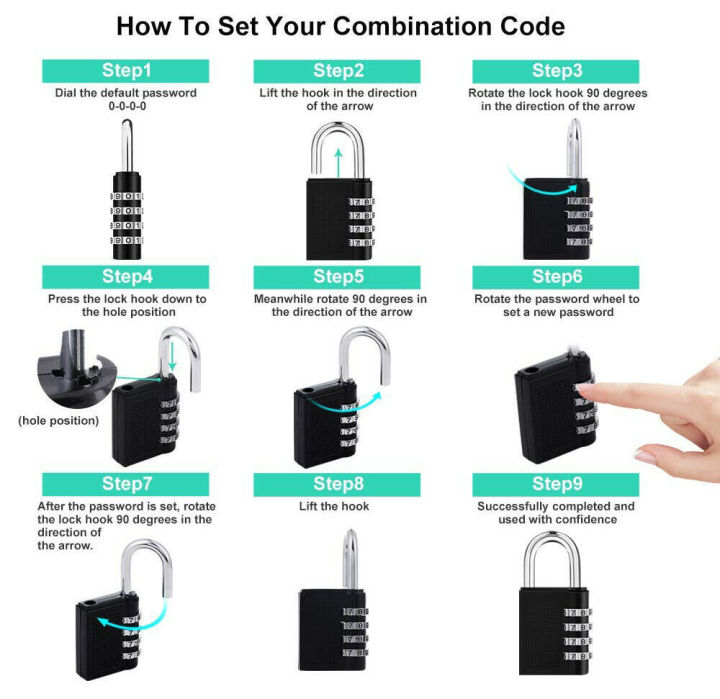 How To Set Your Combination Code

Step1
Dial the default password 0-0-0-0

Step2
Lift the hook in the direction of the arrow

Step3
Rotate the lock hook 90 degrees in the direction of the arrow

Step4
Press the lock hook down to the hole position

(hole position)

Step5
Meanwhile rotate 90 degrees in the direction of the arrow

Step6
Rotate the password wheel to set a new password

Step7
After the password is set, rotate the lock hook 90 degrees in the direction of the arrow.

Step8
Lift the hook

Step9
Successfully completed and used with confidence