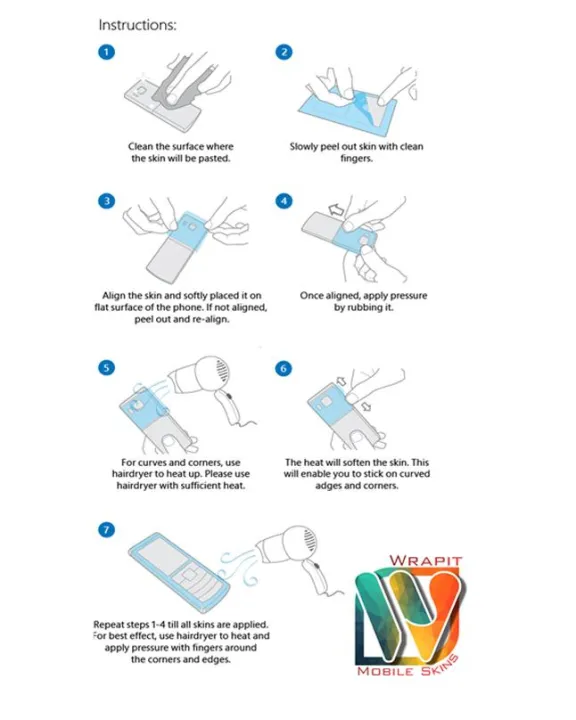 Instructions:

1

Clean the surface where the skin will be pasted.

2

Slowly peel out skin with clean fingers.

3

Align the skin and softly placed it on flat surface of the phone. If not aligned, peel out and re-align.

4

Once aligned, apply pressure by rubbing it.

5

For curves and corners, use hairdryer to heat up. Please use hairdryer with sufficient heat.

6

The heat will soften the skin. This will enable you to stick on curved adges and corners.

7

Repeat steps 1-4 till all skins are applied. For best effect, use hairdryer to heat and apply pressure with fingers around the corners and edges.

WRAPIT

MOBILE SKINS