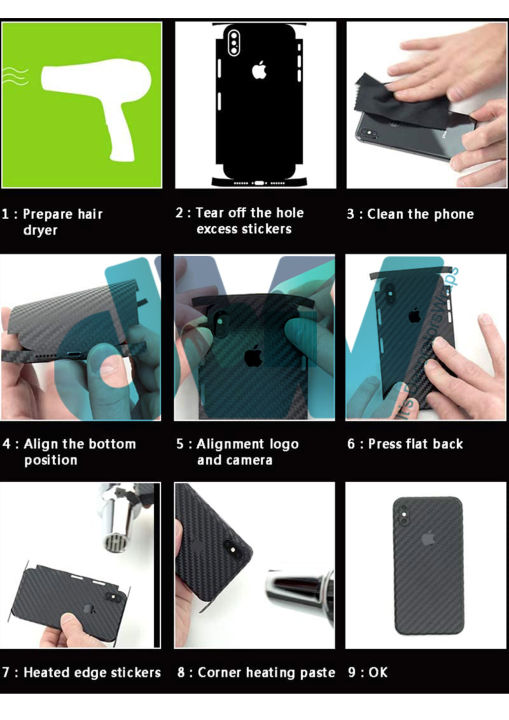 1 : Prepare hair dryer

2 : Tear off the hole excess stickers

3 : Clean the phone

4 : Align the bottom position

5 : Alignment logo and camera

6 : Press flat back

7 : Heated edge stickers

8 : Corner heating paste

9 : OK