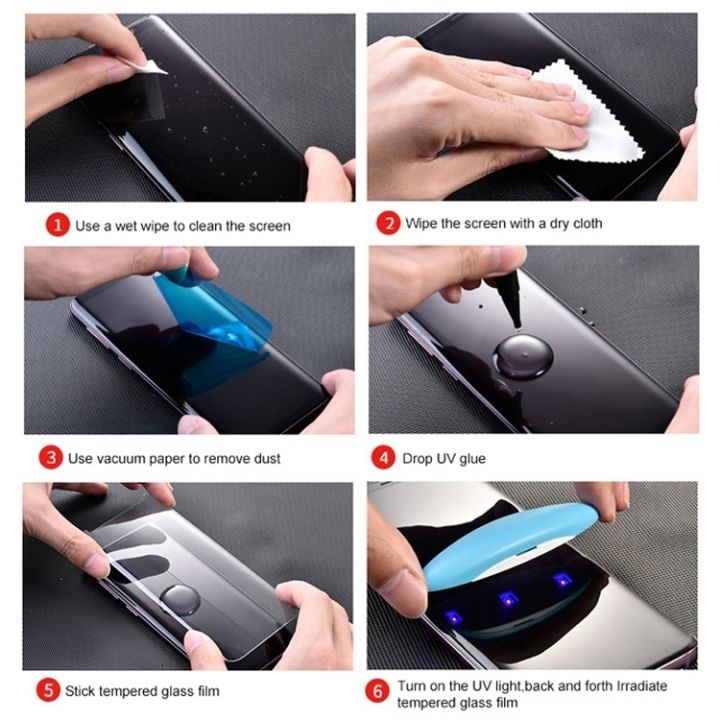 1 Use a wet wipe to clean the screen

2 Wipe the screen with a dry cloth

3 Use vacuum paper to remove dust

4 Drop UV glue

5 Stick tempered glass film

6 Turn on the UV light,back and forth Irradiate tempered glass film