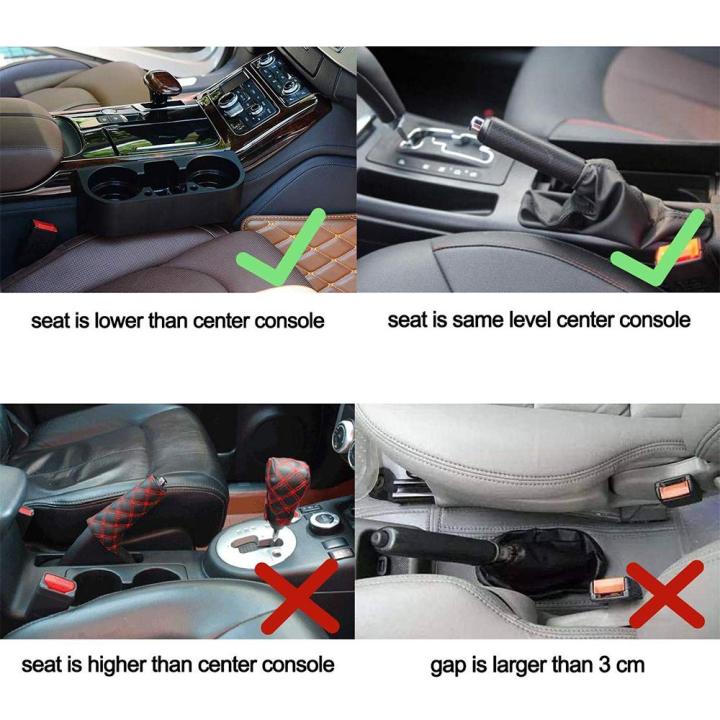 seat is lower than center console

seat is same level center console

seat is higher than center console

gap is larger than 3 cm